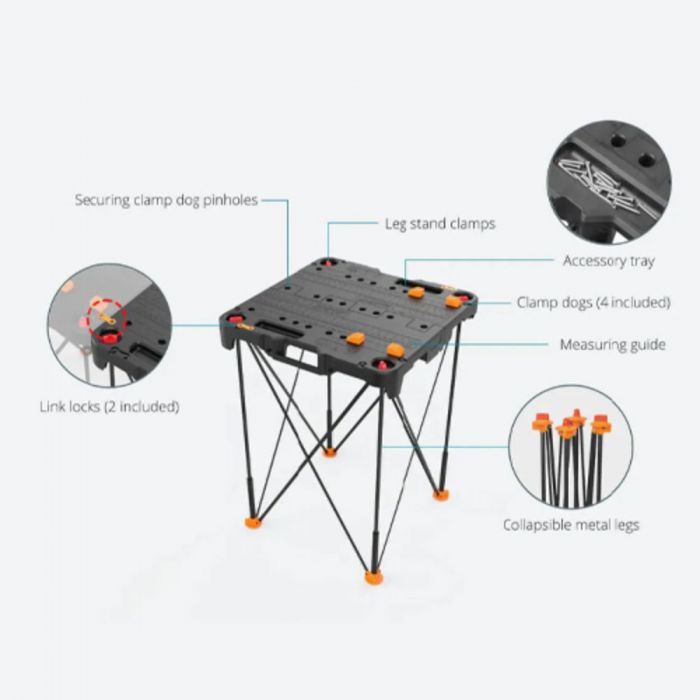 Securing clamp dog pinholes

Leg stand clamps

Accessory tray

Clamp dogs (4 included)

Measuring guide

Link locks (2 included)

Collapsible metal legs